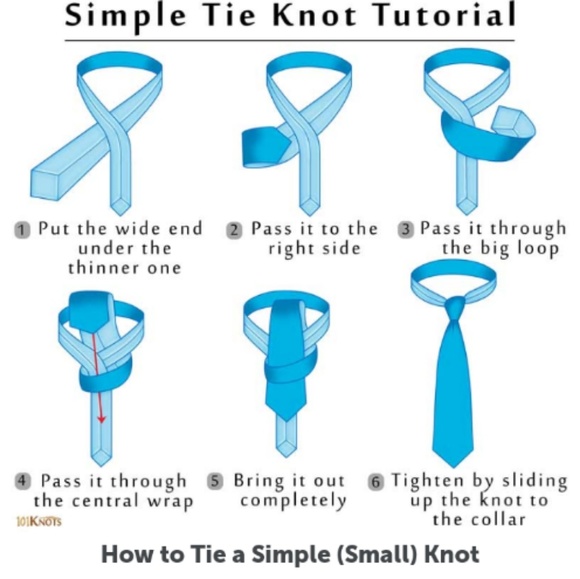 Simple Tie Knot Tutorial

1 Put the wide end under the thinner one

2 Pass it to the right side

3 Pass it through the big loop

4 Pass it through the central wrap

5 Bring it out completely

6 Tighten by sliding up the knot to the collar

101KNOTS

How to Tie a Simple (Small) Knot